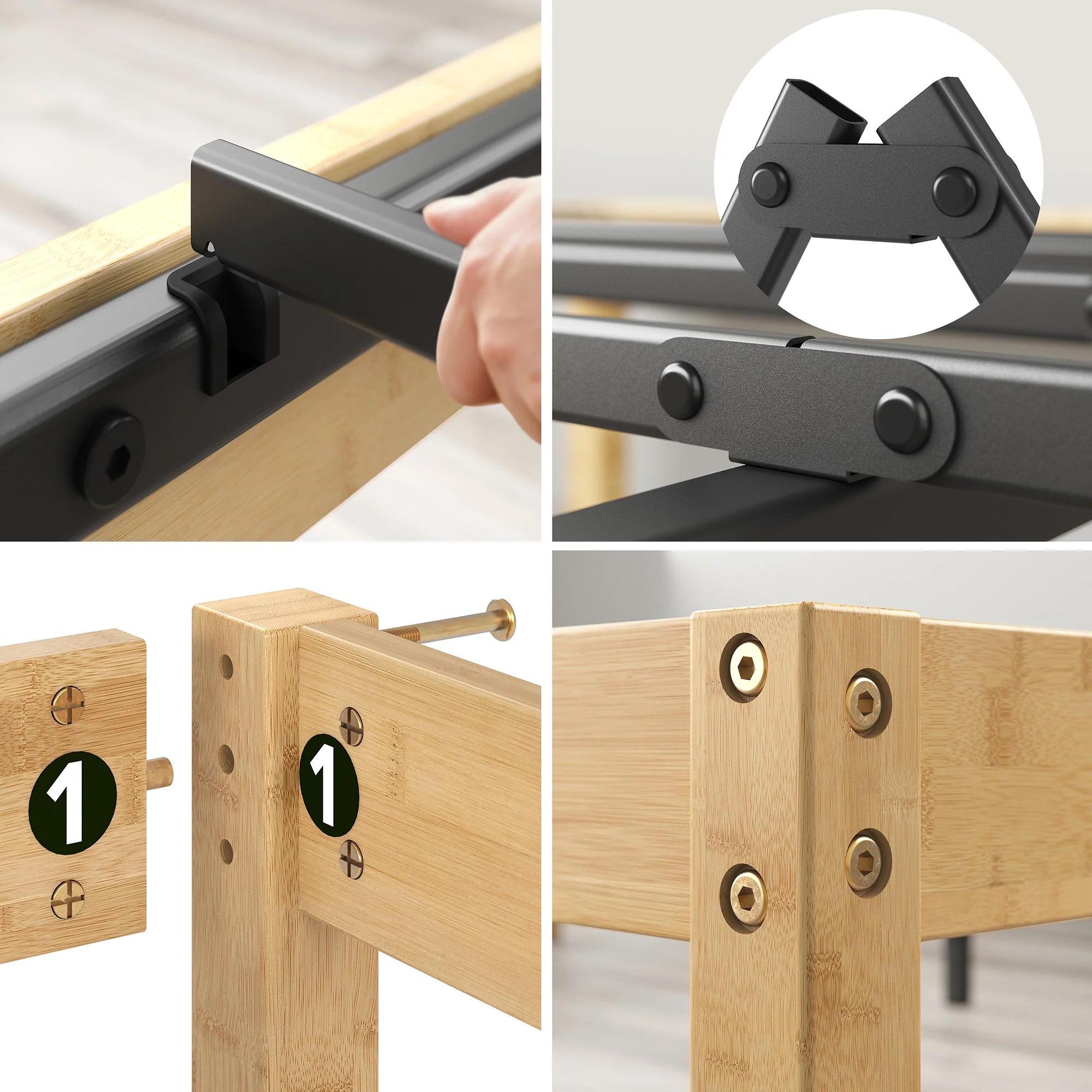 1

1