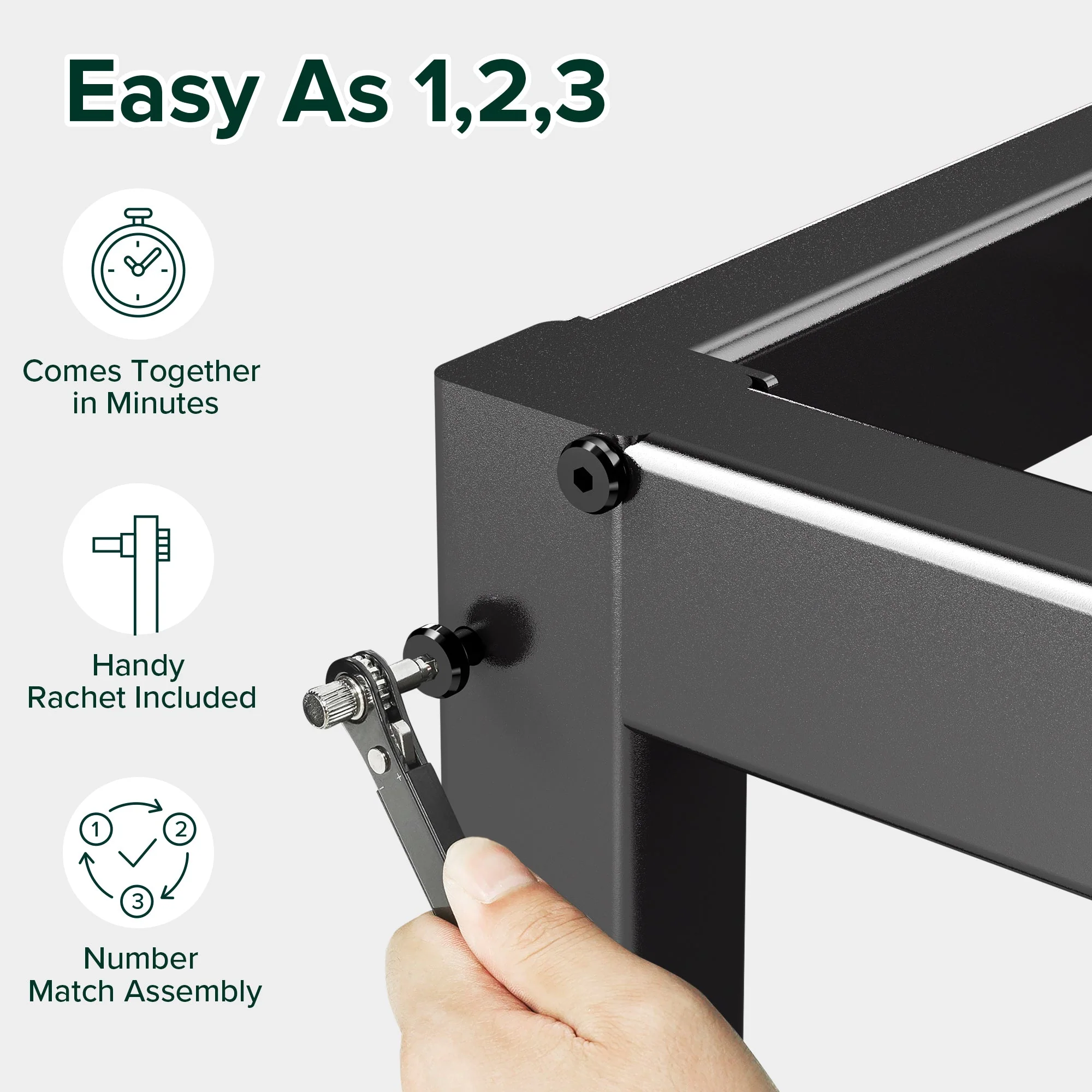 Easy As 1,2,3

Comes Together in Minutes

Handy Rachet Included

1
2
3

Number Match Assembly